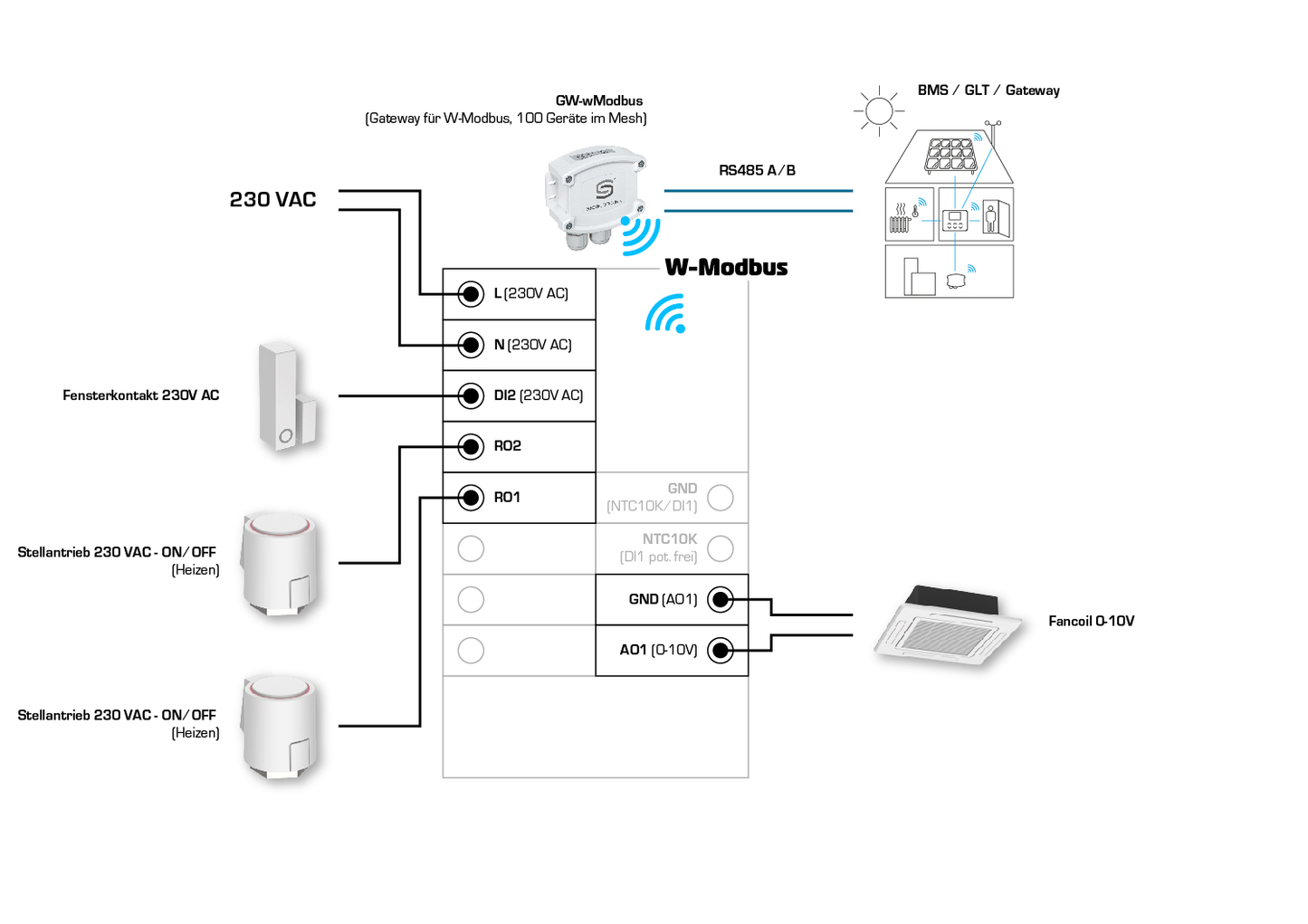 GW-wModbus
(Gateway für W-Modbus, 100 Geräte im Mesh)

BMS / GLT / Gateway

RS485 A/B

230 VAC

W-Modbus

L (230V AC)

N (230V AC)

Fensterkontakt 230V AC

DI2 (230V AC)

RO2

RO1

GND
(NTC10K/DI1)

NTC10K
(DI1 pot. frei)

Stellantrieb 230 VAC - ON/OFF
(Heizen)

GND (AO1)

AO1 (0-10V)

Fancoil 0-10V

Stellantrieb 230 VAC - ON/OFF
(Heizen)